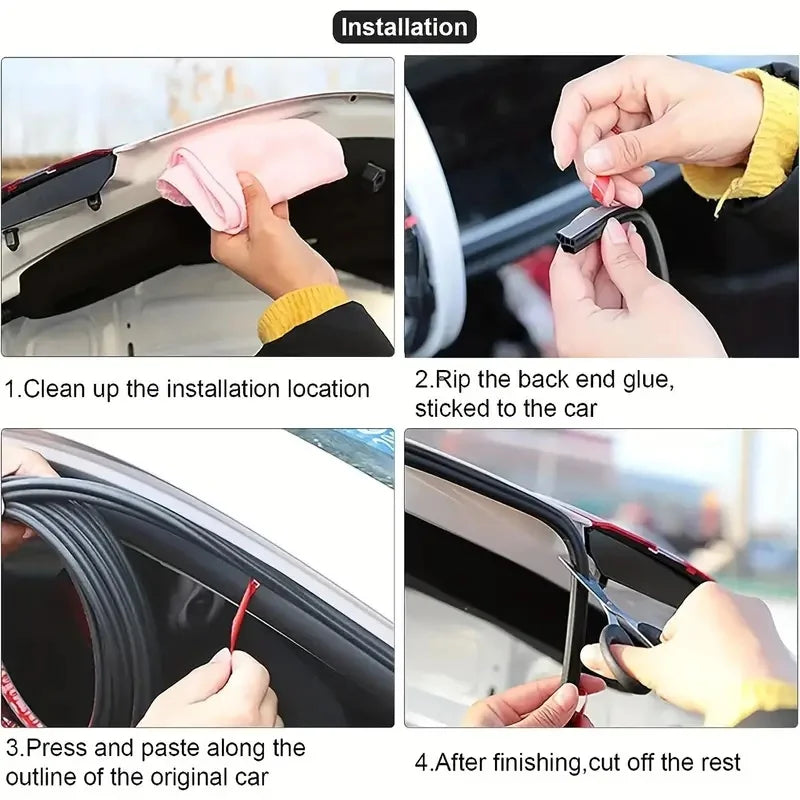 Installation

1.Clean up the installation location

2.Rip the back end glue, sticked to the car

3.Press and paste along the outline of the original car

4.After finishing,cut off the rest